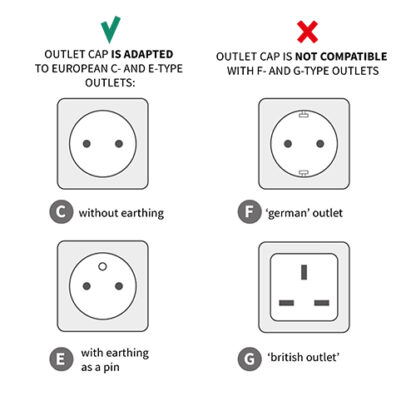 OUTLET CAP IS ADAPTED TO EUROPEAN C- AND E-TYPE OUTLETS:

C without earthing

E with earthing as a pin

OUTLET CAP IS NOT COMPATIBLE WITH F- AND G-TYPE OUTLETS

F ‘german’ outlet

G ‘british outlet’